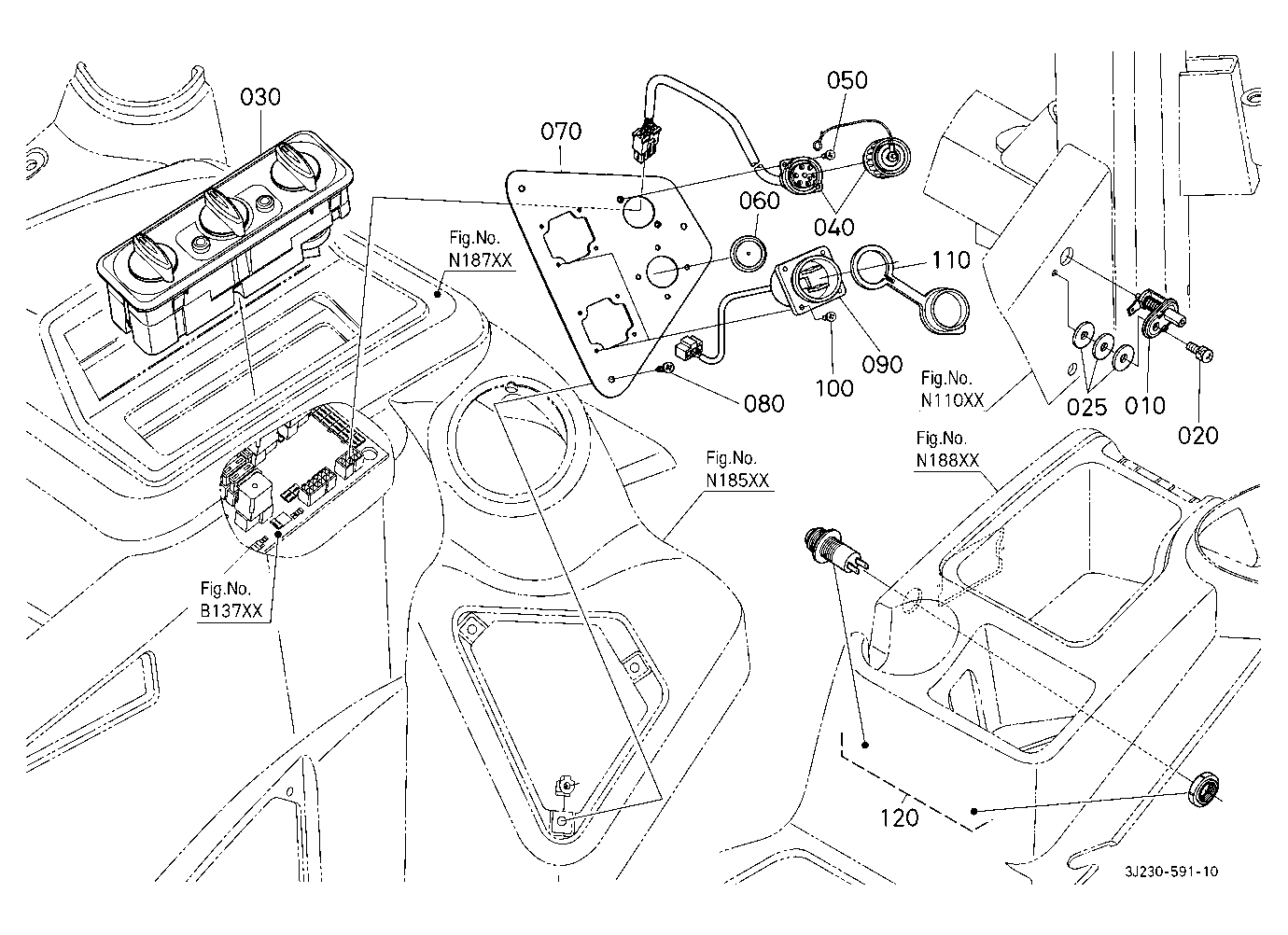 030

070

050

040

060

110

Fig.No.
N187XX

090

100

080

Fig.No.
N110XX

025

010

020

Fig.No.
N188XX

Fig.No.
N185XX

Fig.No.
B137XX

120

3J230-591-10